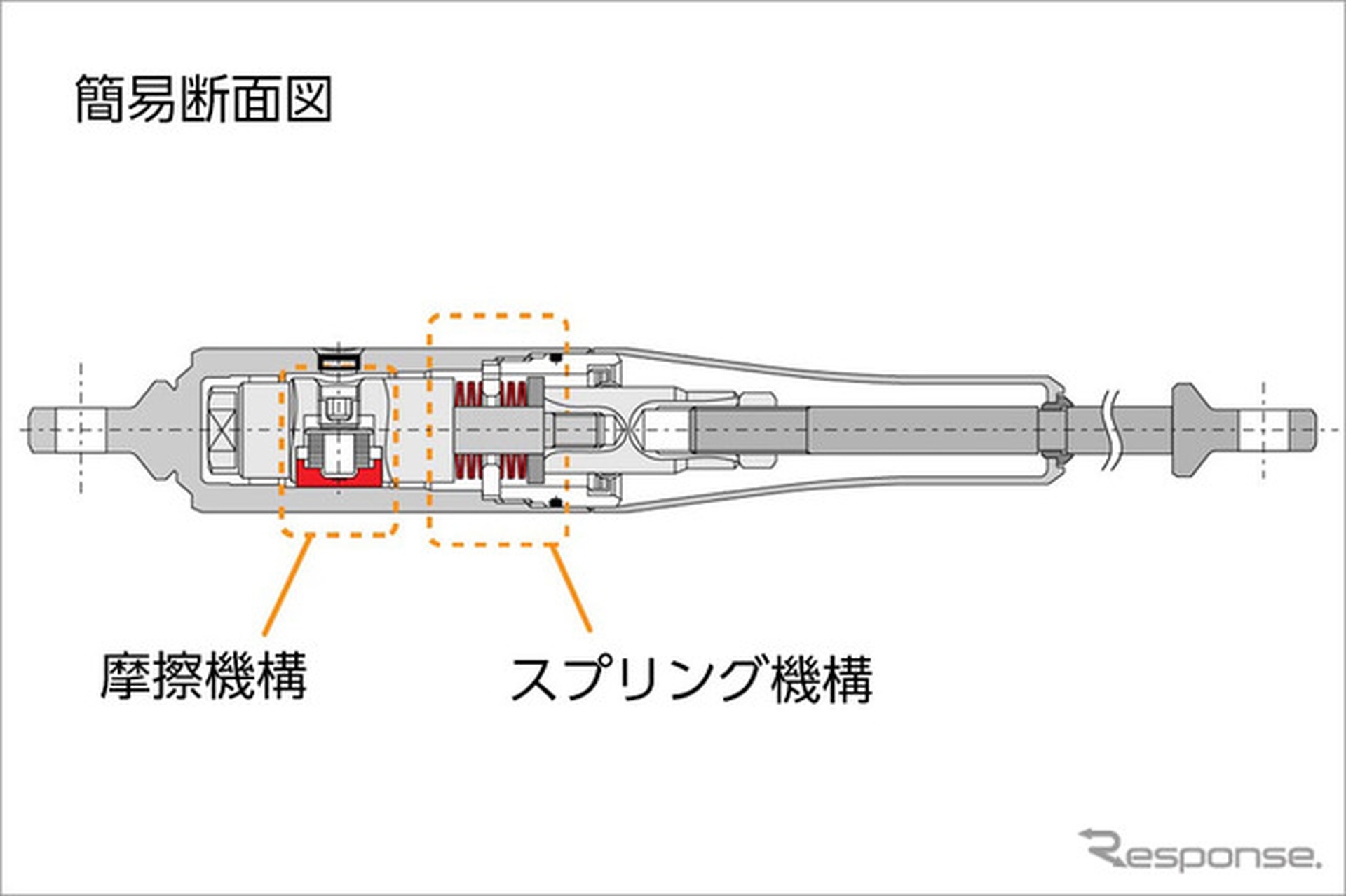 簡易断面図

摩擦機構

スプリング機構

Response.