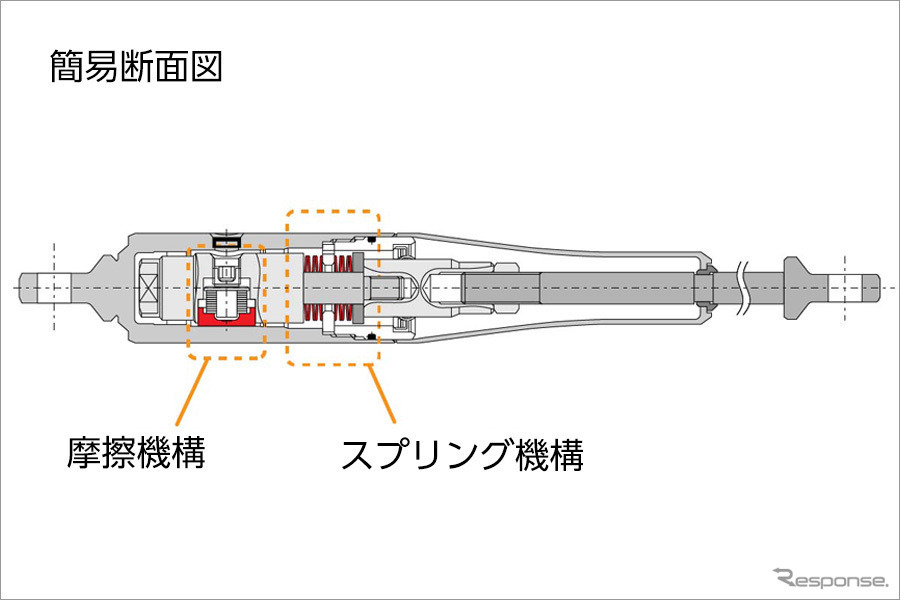 簡易断面図

摩擦機構

スプリング機構

Response.